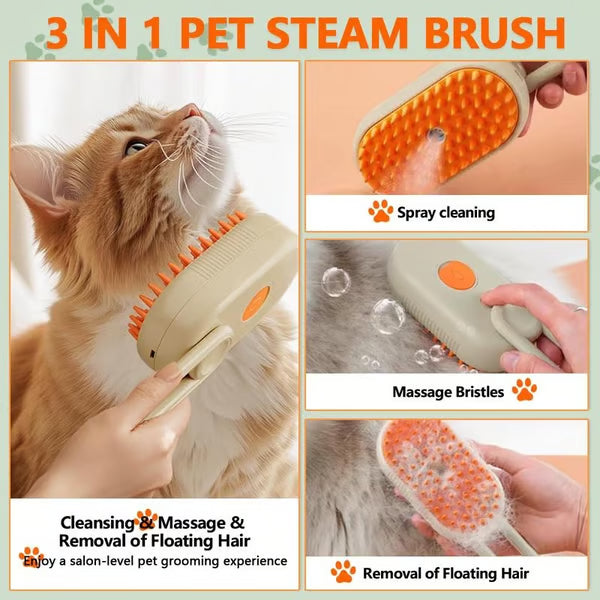 3 IN 1 PET STEAM BRUSH

Cleansing & Massage & Removal of Floating Hair

Enjoy a salon-level pet grooming experience

Spray cleaning

Massage Bristles

Removal of Floating Hair